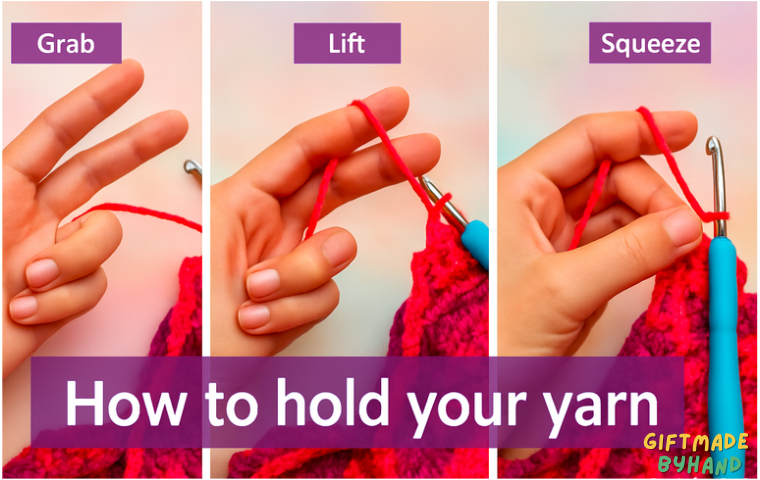 Grab

Lift

Squeeze

How to hold your yarn

GIFTMADE BYHAND